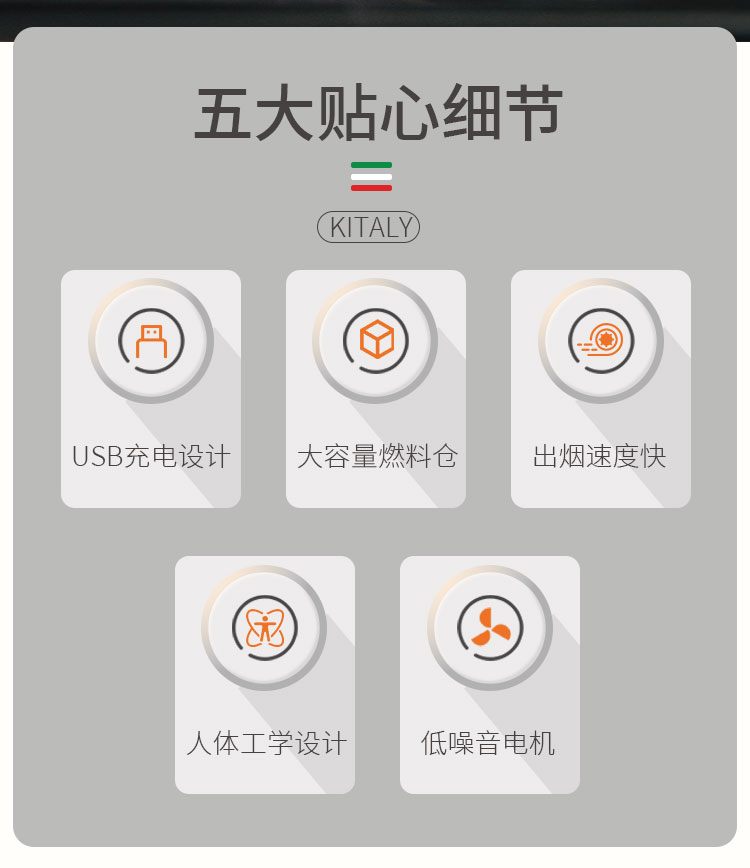 五大贴心细节

KITALY

USB充电设计

大容量燃料仓

出烟速度快

人体工学设计

低噪音电机